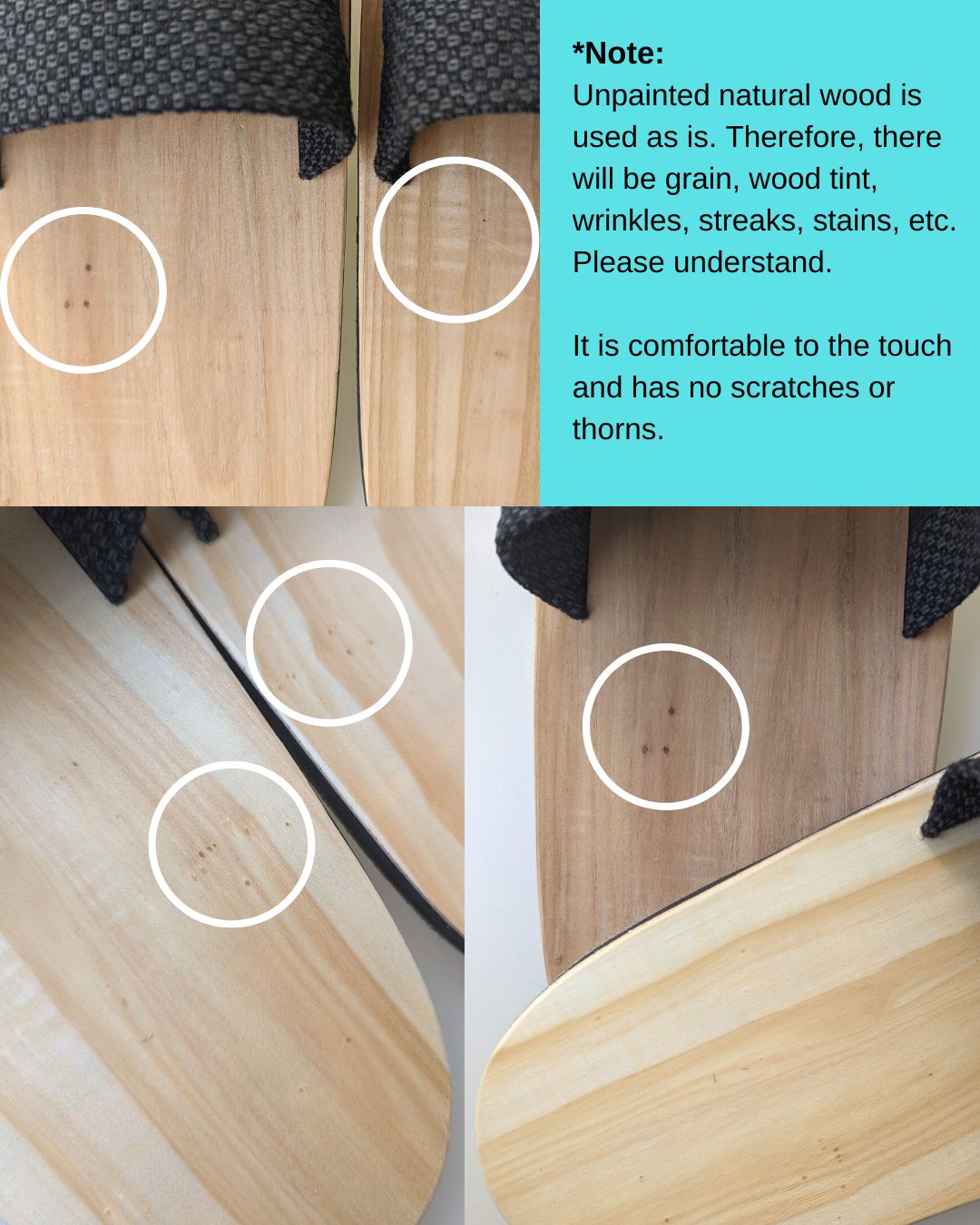 *Note:
Unpainted natural wood is used as is. Therefore, there will be grain, wood tint, wrinkles, streaks, stains, etc. Please understand.

It is comfortable to the touch and has no scratches or thorns.